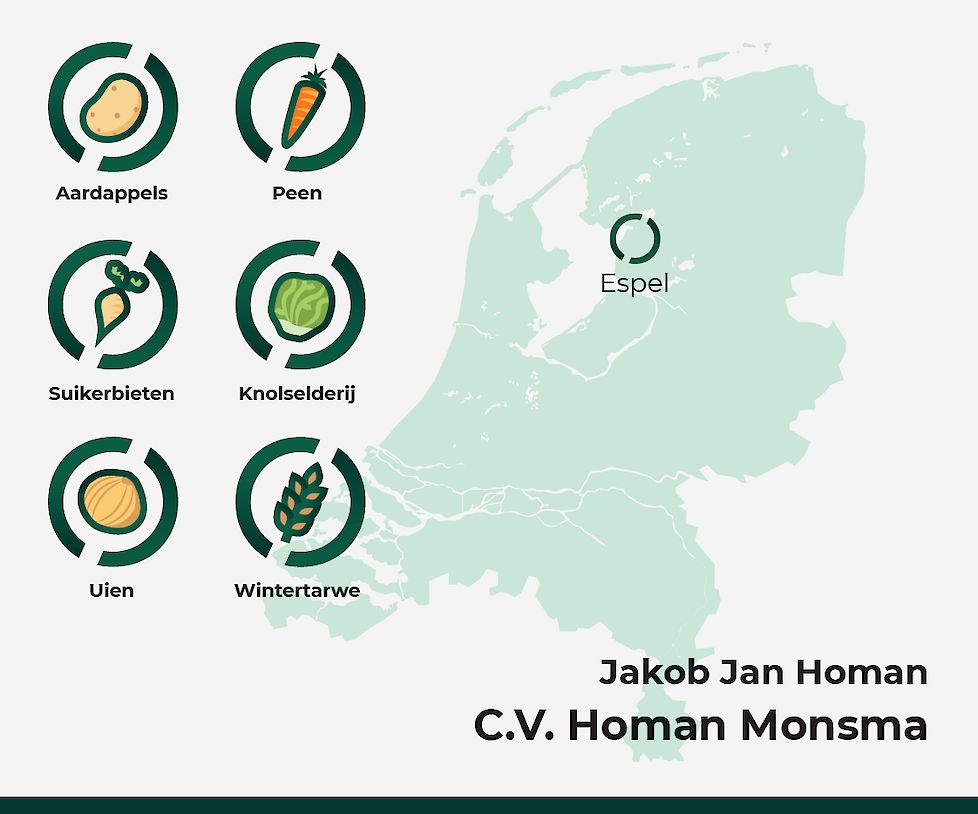 Aardappels

Peen

Suikerbieten

Knolselderij

Uien

Wintertarwe

Espel

Jakob Jan Homan

C.V. Homan Monsma